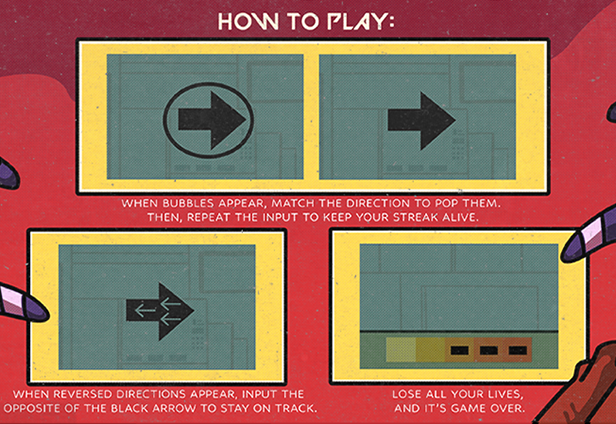 HOW TO PLAY:

WHEN BUBBLES APPEAR, MATCH THE DIRECTION TO POP THEM. THEN, REPEAT THE INPUT TO KEEP YOUR STREAK ALIVE.

WHEN REVERSED DIRECTIONS APPEAR, INPUT THE OPPOSITE OF THE BLACK ARROW TO STAY ON TRACK.

LOSE ALL YOUR LIVES, AND IT'S GAME OVER.